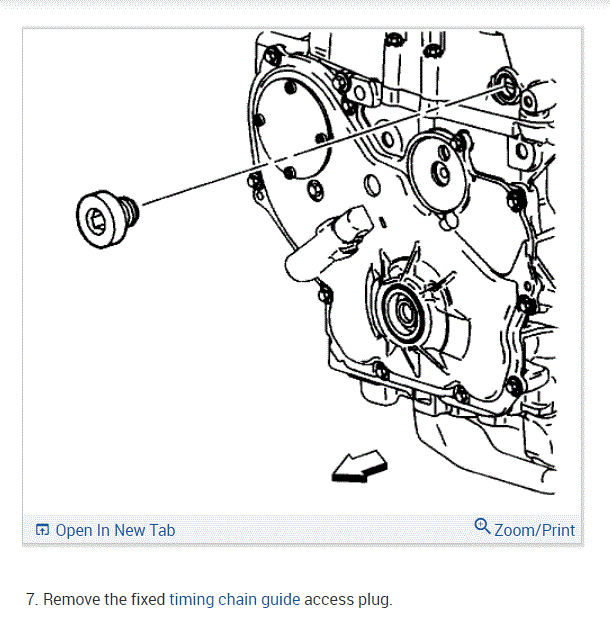 Open In New Tab

Zoom/Print

7. Remove the fixed timing chain guide access plug.