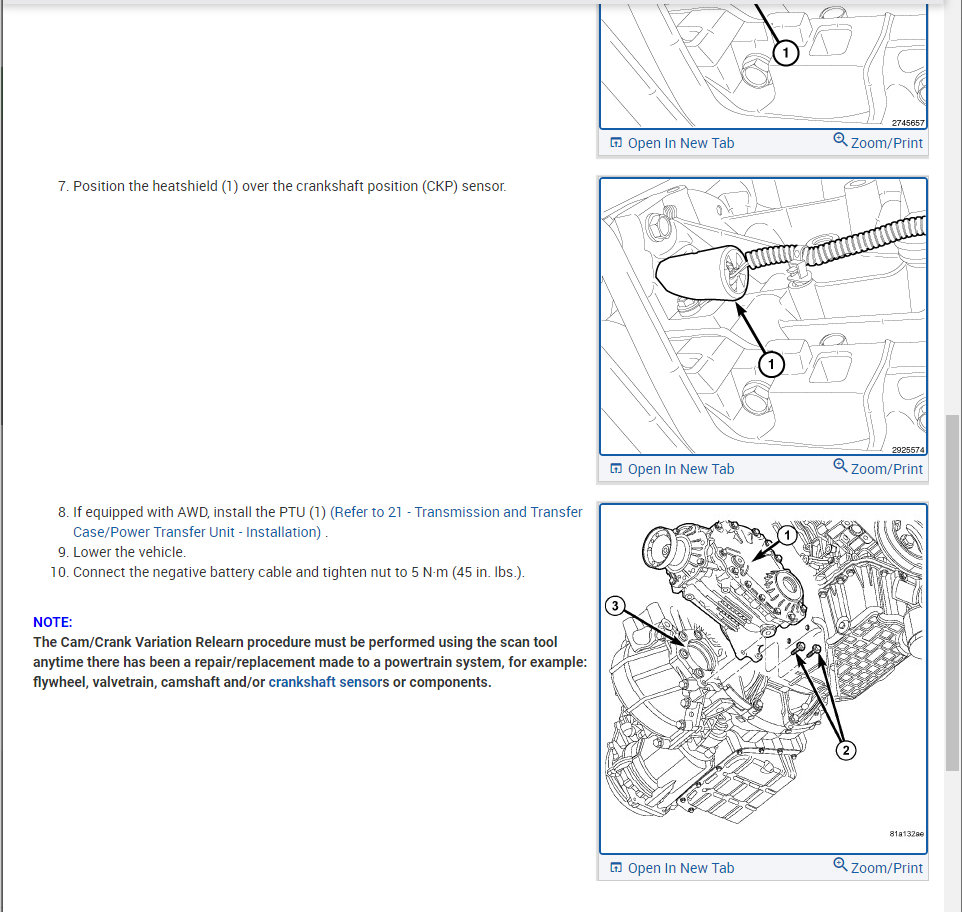 1

2745657

Open In New Tab Zoom/Print

7. Position the heatshield (1) over the crankshaft position (CKP) sensor.

1

2925574

Open In New Tab Zoom/Print

8. If equipped with AWD, install the PTU (1) (Refer to 21 - Transmission and Transfer Case/Power Transfer Unit - Installation) .
9. Lower the vehicle.
10. Connect the negative battery cable and tighten nut to 5 N·m (45 in. lbs.).

NOTE:
The Cam/Crank Variation Relearn procedure must be performed using the scan tool anytime there has been a repair/replacement made to a powertrain system, for example: flywheel, valvetrain, camshaft and/or crankshaft sensors or components.

1

3

2

81a132ae

Open In New Tab Zoom/Print