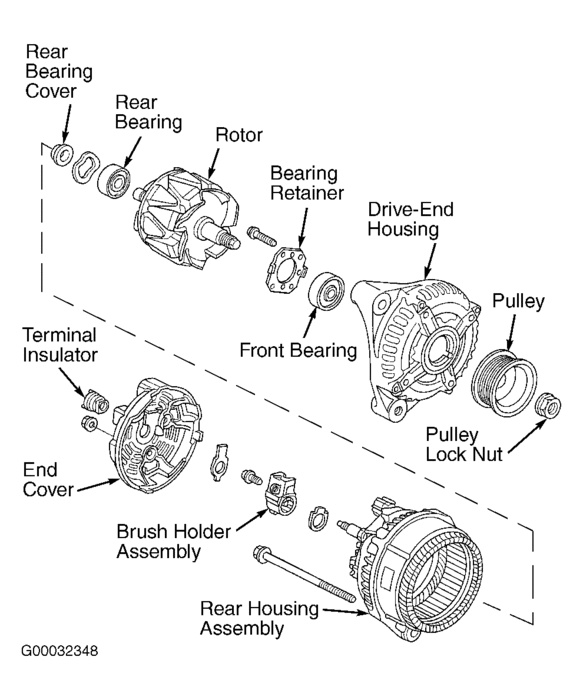 Rear Bearing Cover

Rear Bearing

Rotor

Bearing Retainer

Drive-End Housing

Pulley

Front Bearing

Terminal Insulator

Pulley Lock Nut

End Cover

Brush Holder Assembly

Rear Housing Assembly

G00032348