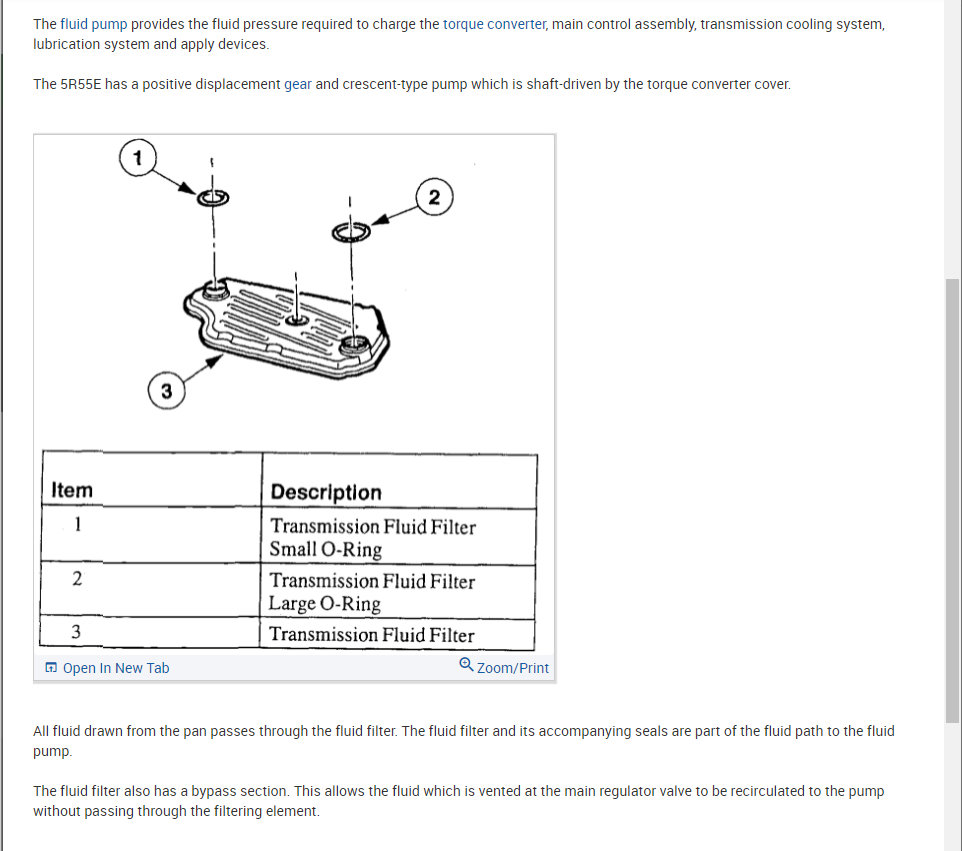 The fluid pump provides the fluid pressure required to charge the torque converter, main control assembly, transmission cooling system, lubrication system and apply devices.

The 5R55E has a positive displacement gear and crescent-type pump which is shaft-driven by the torque converter cover.

1

2

3

| Item | Description |
|---|---|
| 1 | Transmission Fluid Filter Small O-Ring |
| 2 | Transmission Fluid Filter Large O-Ring |
| 3 | Transmission Fluid Filter |

Open In New Tab

Zoom/Print

All fluid drawn from the pan passes through the fluid filter. The fluid filter and its accompanying seals are part of the fluid path to the fluid pump.

The fluid filter also has a bypass section. This allows the fluid which is vented at the main regulator valve to be recirculated to the pump without passing through the filtering element.