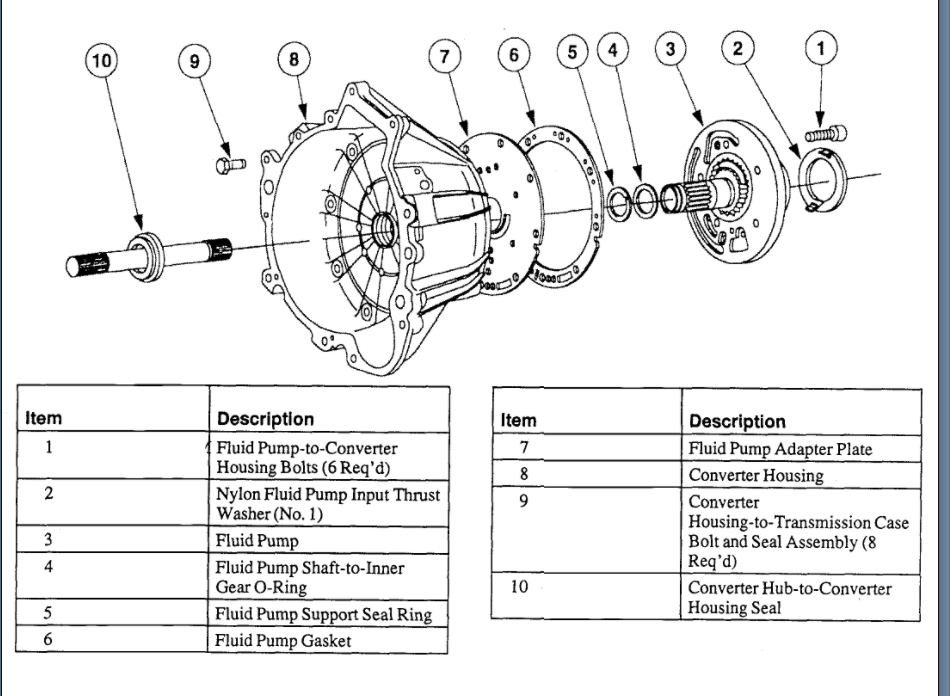 10 9 8 7 6 5 4 3 2 1

| Item | Description |
|---|---|
| 1 | Fluid Pump-to-Converter Housing Bolts (6 Req'd) |
| 2 | Nylon Fluid Pump Input Thrust Washer (No. 1) |
| 3 | Fluid Pump |
| 4 | Fluid Pump Shaft-to-Inner Gear O-Ring |
| 5 | Fluid Pump Support Seal Ring |
| 6 | Fluid Pump Gasket |

| Item | Description |
|---|---|
| 7 | Fluid Pump Adapter Plate |
| 8 | Converter Housing |
| 9 | Converter Housing-to-Transmission Case Bolt and Seal Assembly (8 Req'd) |
| 10 | Converter Hub-to-Converter Housing Seal |