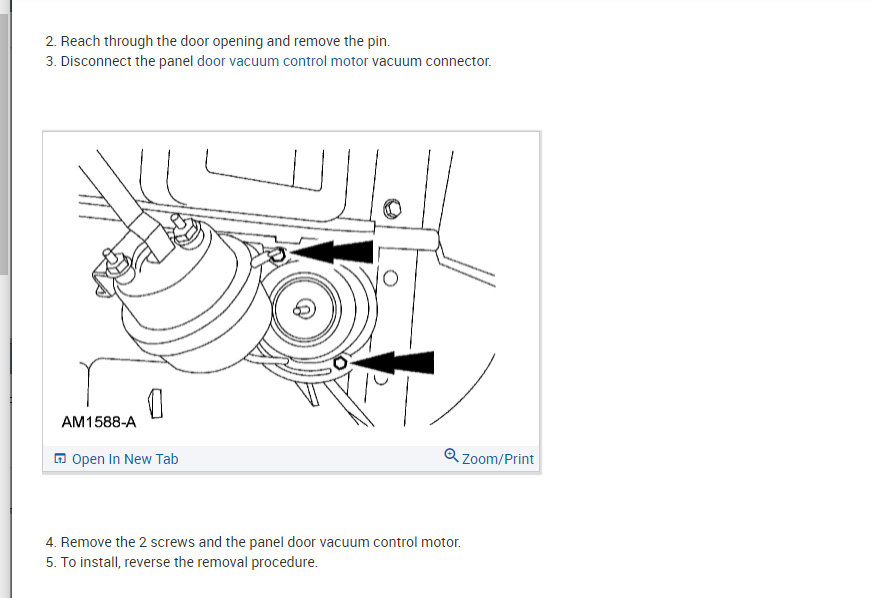 2. Reach through the door opening and remove the pin.
3. Disconnect the panel door vacuum control motor vacuum connector.

AM1588-A

Open In New Tab

Zoom/Print

4. Remove the 2 screws and the panel door vacuum control motor.
5. To install, reverse the removal procedure.