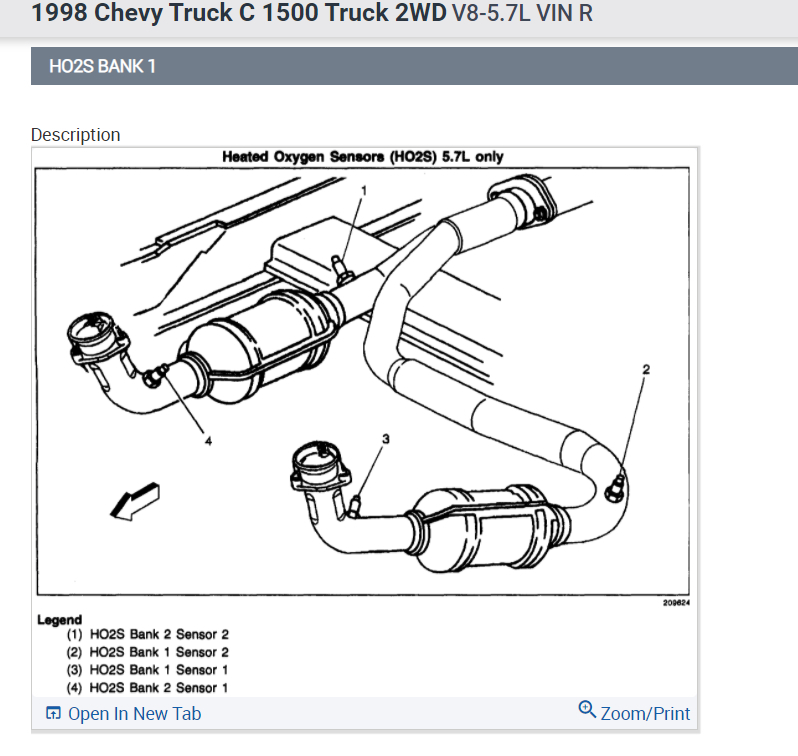 1998 Chevy Truck C 1500 Truck 2WD V8-5.7L VIN R

HO2S BANK 1

Description

Heated Oxygen Sensors (HO2S) 5.7L only

1

2

3

4

209624

Legend
(1) HO2S Bank 2 Sensor 2
(2) HO2S Bank 1 Sensor 2
(3) HO2S Bank 1 Sensor 1
(4) HO2S Bank 2 Sensor 1

Open In New Tab

Zoom/Print