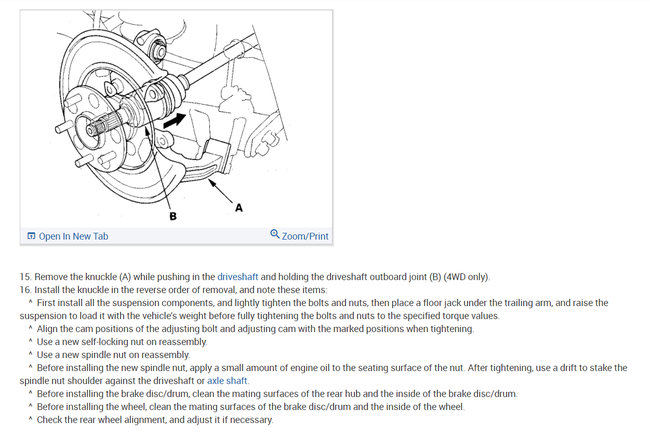 B

A

Open In New Tab

Zoom/Print

15. Remove the knuckle (A) while pushing in the driveshaft and holding the driveshaft outboard joint (B) (4WD only).
16. Install the knuckle in the reverse order of removal, and note these items:
^ First install all the suspension components, and lightly tighten the bolts and nuts, then place a floor jack under the trailing arm, and raise the suspension to load it with the vehicle's weight before fully tightening the bolts and nuts to the specified torque values.
^ Align the cam positions of the adjusting bolt and adjusting cam with the marked positions when tightening.
^ Use a new self-locking nut on reassembly.
^ Use a new spindle nut on reassembly.
^ Before installing the new spindle nut, apply a small amount of engine oil to the seating surface of the nut. After tightening, use a drift to stake the spindle nut shoulder against the driveshaft or axle shaft.
^ Before installing the brake disc/drum, clean the mating surfaces of the rear hub and the inside of the brake disc/drum.
^ Before installing the wheel, clean the mating surfaces of the brake disc/drum and the inside of the wheel.
^ Check the rear wheel alignment, and adjust it if necessary.