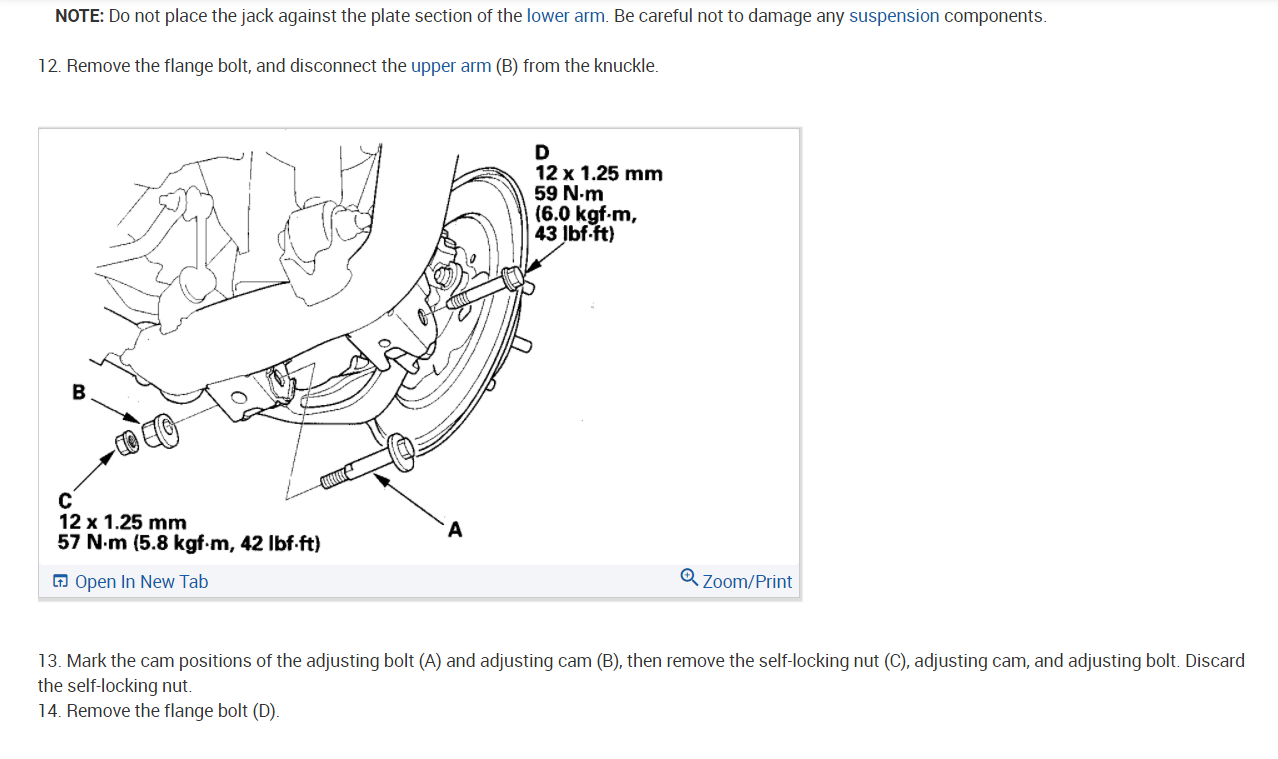 NOTE: Do not place the jack against the plate section of the lower arm. Be careful not to damage any suspension components.

12. Remove the flange bolt, and disconnect the upper arm (B) from the knuckle.

D
12 x 1.25 mm
59 N·m
(6.0 kgf·m,
43 lbf·ft)

B

C
12 x 1.25 mm
57 N·m (5.8 kgf·m, 42 lbf·ft)

A

Open In New Tab

Zoom/Print

13. Mark the cam positions of the adjusting bolt (A) and adjusting cam (B), then remove the self-locking nut (C), adjusting cam, and adjusting bolt. Discard the self-locking nut.
14. Remove the flange bolt (D).