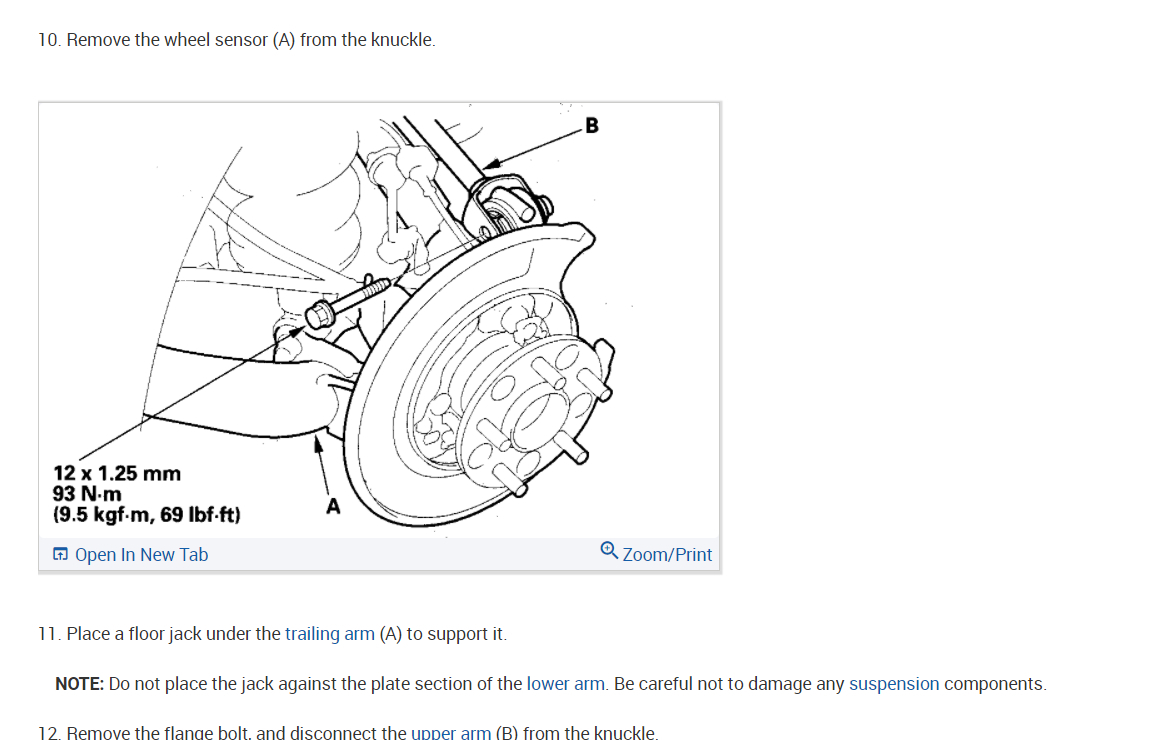 10. Remove the wheel sensor (A) from the knuckle.

B

12 x 1.25 mm
93 N·m
(9.5 kgf·m, 69 lbf·ft)

A

Open In New Tab

Zoom/Print

11. Place a floor jack under the trailing arm (A) to support it.

NOTE: Do not place the jack against the plate section of the lower arm. Be careful not to damage any suspension components.

12. Remove the flange bolt, and disconnect the upper arm (B) from the knuckle.