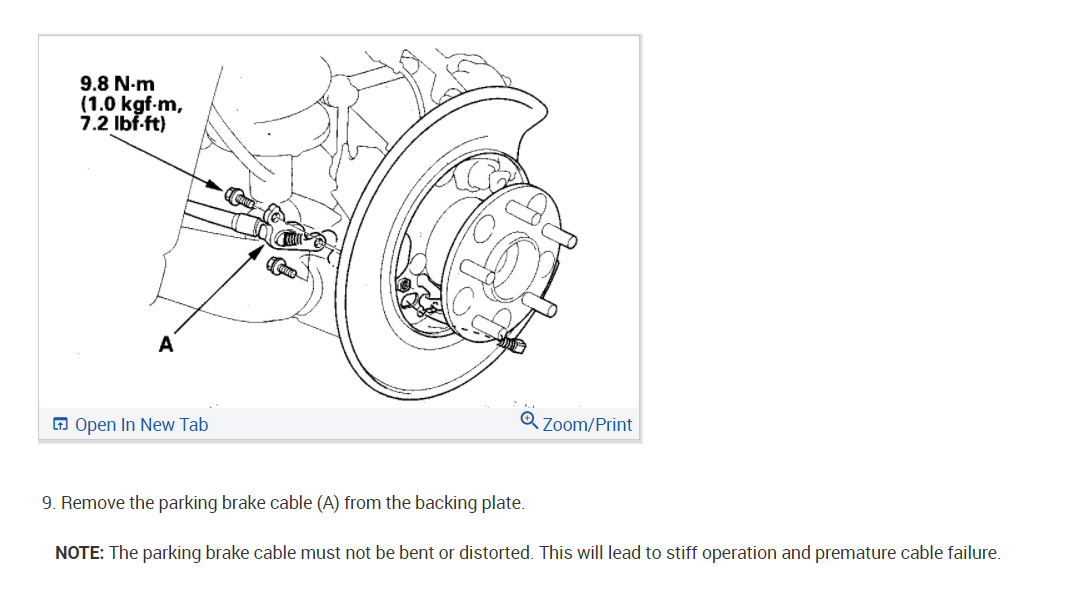 9.8 N·m
(1.0 kgf·m,
7.2 lbf·ft)

A

Open In New Tab

Zoom/Print

9. Remove the parking brake cable (A) from the backing plate.

NOTE: The parking brake cable must not be bent or distorted. This will lead to stiff operation and premature cable failure.