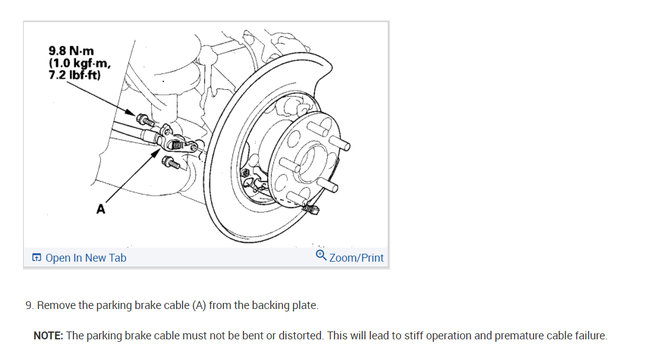 9.8 N·m
(1.0 kgf·m,
7.2 lbf·ft)

A

Open In New Tab

Zoom/Print

9. Remove the parking brake cable (A) from the backing plate.

NOTE: The parking brake cable must not be bent or distorted. This will lead to stiff operation and premature cable failure.