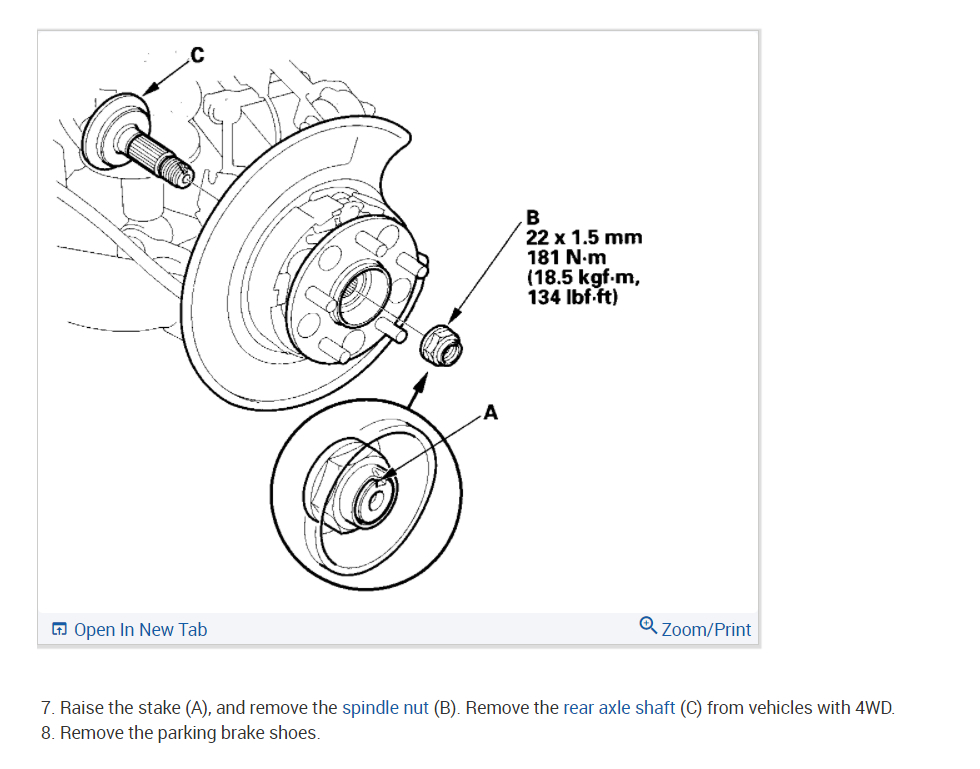 C

B
22 x 1.5 mm
181 N·m
(18.5 kgf·m,
134 lbf·ft)

A

Open In New Tab

Zoom/Print

7. Raise the stake (A), and remove the spindle nut (B). Remove the rear axle shaft (C) from vehicles with 4WD.
8. Remove the parking brake shoes.