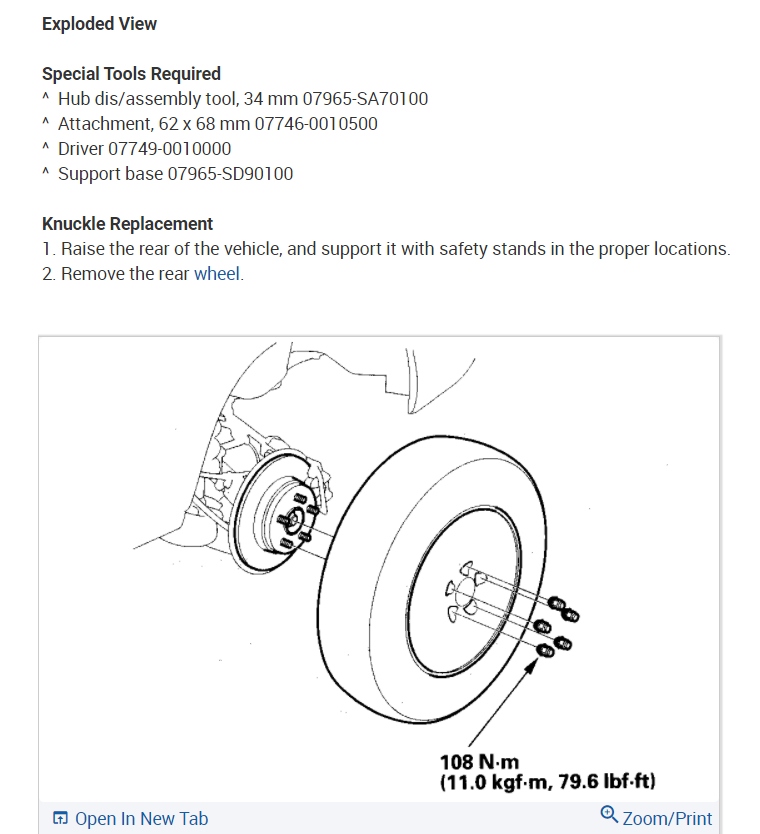 Exploded View

Special Tools Required
^ Hub dis/assembly tool, 34 mm 07965-SA70100
^ Attachment, 62 x 68 mm 07746-0010500
^ Driver 07749-0010000
^ Support base 07965-SD90100

Knuckle Replacement
1. Raise the rear of the vehicle, and support it with safety stands in the proper locations.
2. Remove the rear wheel.

108 N·m
(11.0 kgf·m, 79.6 lbf·ft)

Open In New Tab
Zoom/Print