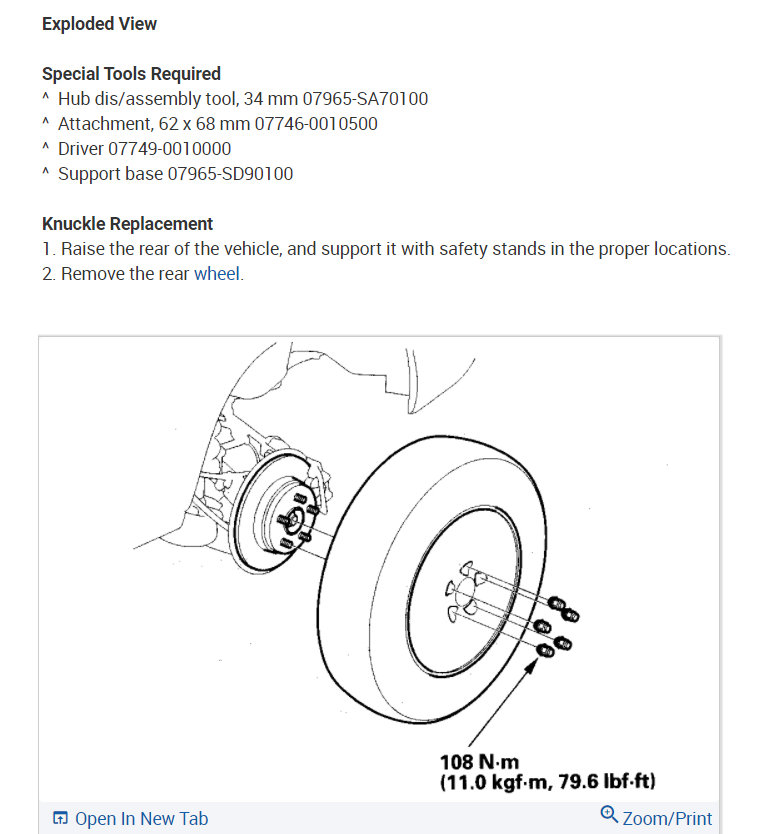 Exploded View

Special Tools Required
^ Hub dis/assembly tool, 34 mm 07965-SA70100
^ Attachment, 62 x 68 mm 07746-0010500
^ Driver 07749-0010000
^ Support base 07965-SD90100

Knuckle Replacement
1. Raise the rear of the vehicle, and support it with safety stands in the proper locations.
2. Remove the rear wheel.

108 N·m
(11.0 kgf·m, 79.6 lbf·ft)

Open In New Tab
Zoom/Print