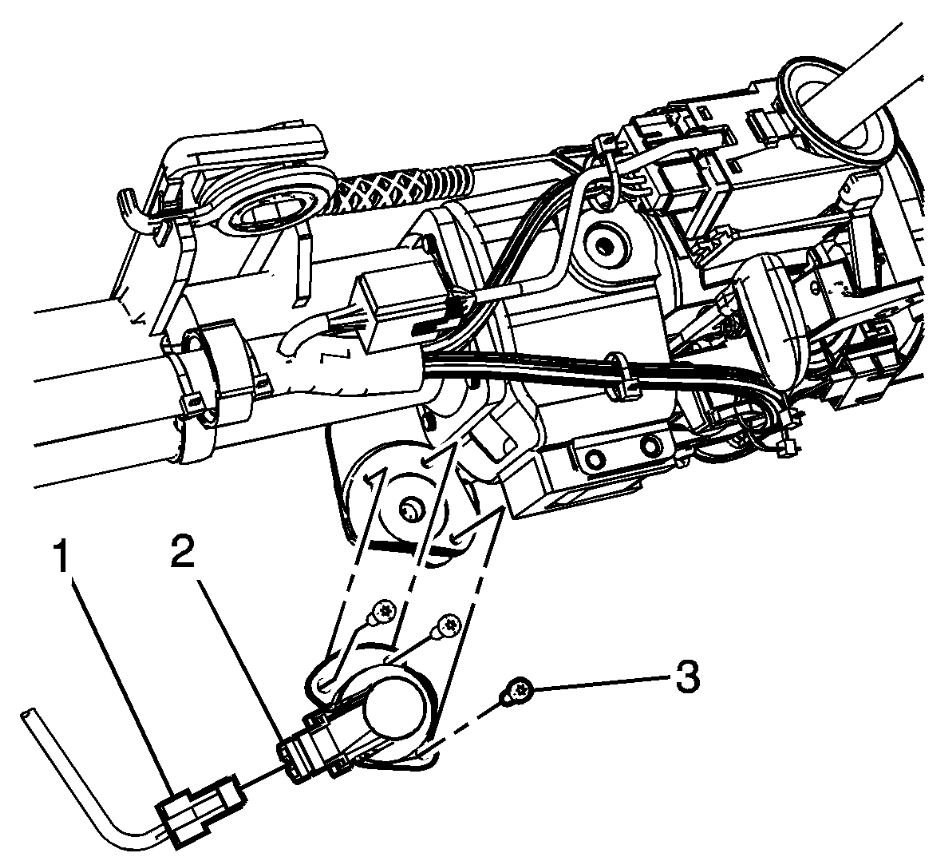 1
2
3