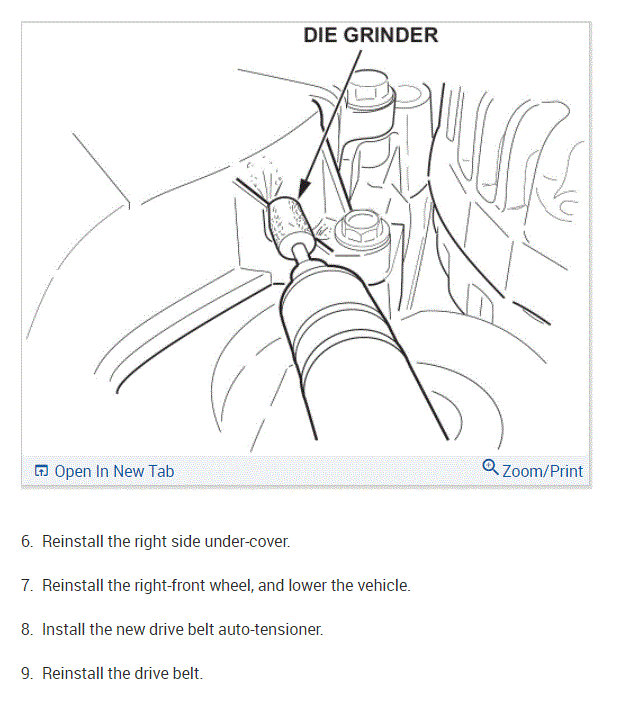 DIE GRINDER

Open In New Tab

Zoom/Print

6. Reinstall the right side under-cover.

7. Reinstall the right-front wheel, and lower the vehicle.

8. Install the new drive belt auto-tensioner.

9. Reinstall the drive belt.