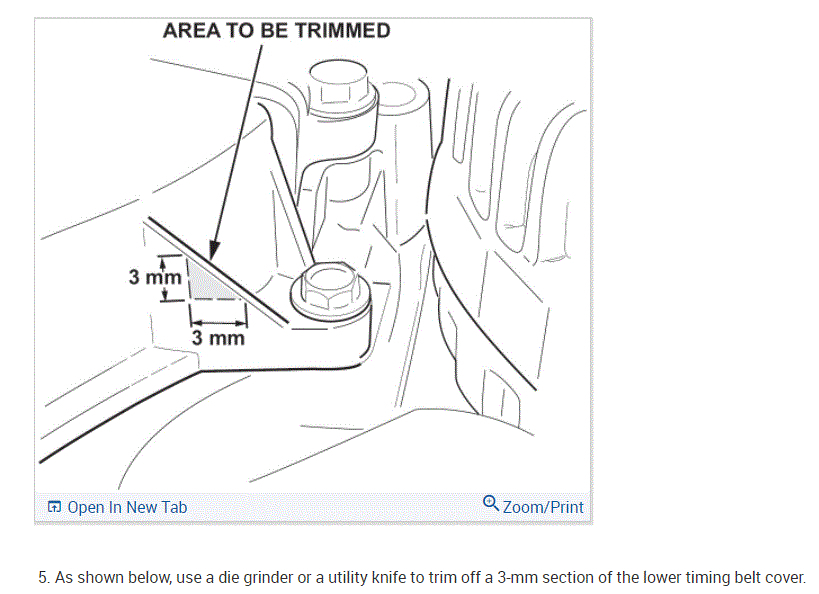 AREA TO BE TRIMMED

3 mm

3 mm

Open In New Tab

Zoom/Print

5. As shown below, use a die grinder or a utility knife to trim off a 3-mm section of the lower timing belt cover.