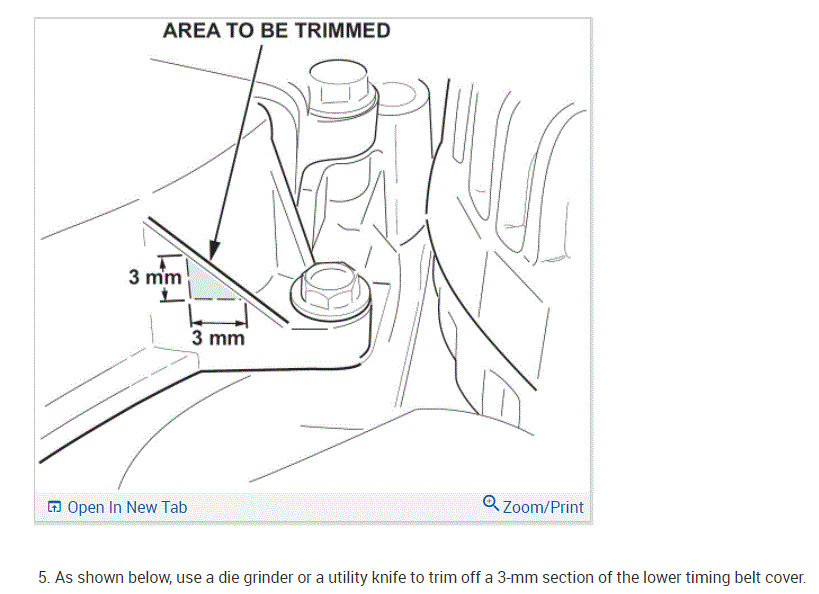 AREA TO BE TRIMMED

3 mm

3 mm

Open In New Tab

Zoom/Print

5. As shown below, use a die grinder or a utility knife to trim off a 3-mm section of the lower timing belt cover.