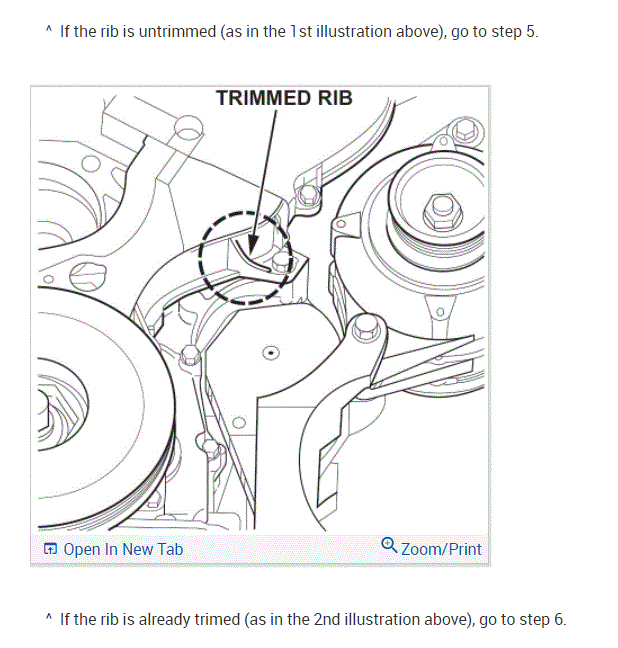 ^ If the rib is untrimmed (as in the 1st illustration above), go to step 5.

TRIMMED RIB

Open In New Tab

Zoom/Print

^ If the rib is already trimed (as in the 2nd illustration above), go to step 6.