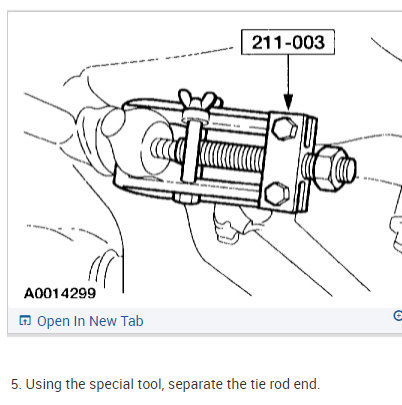 211-003

A0014299

Open In New Tab

5. Using the special tool, separate the tie rod end.