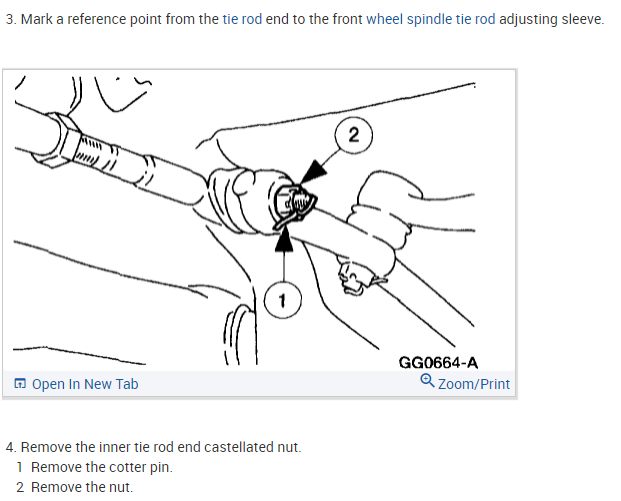 3. Mark a reference point from the tie rod end to the front wheel spindle tie rod adjusting sleeve.

2

1

GG0664-A

Open In New Tab

Zoom/Print

4. Remove the inner tie rod end castellated nut.

1 Remove the cotter pin.

2 Remove the nut.