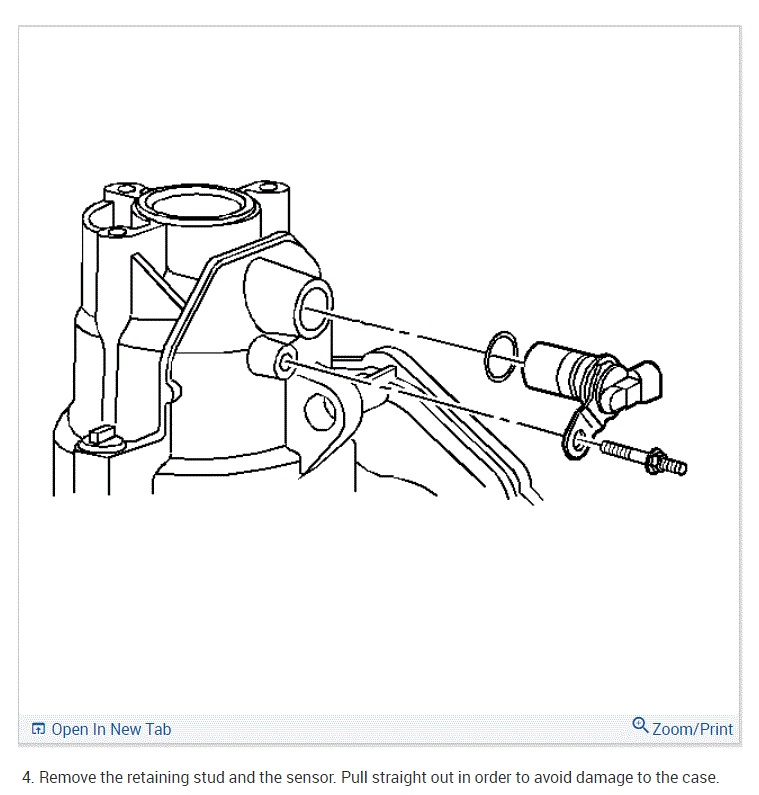 Open In New Tab

Zoom/Print

4. Remove the retaining stud and the sensor. Pull straight out in order to avoid damage to the case.