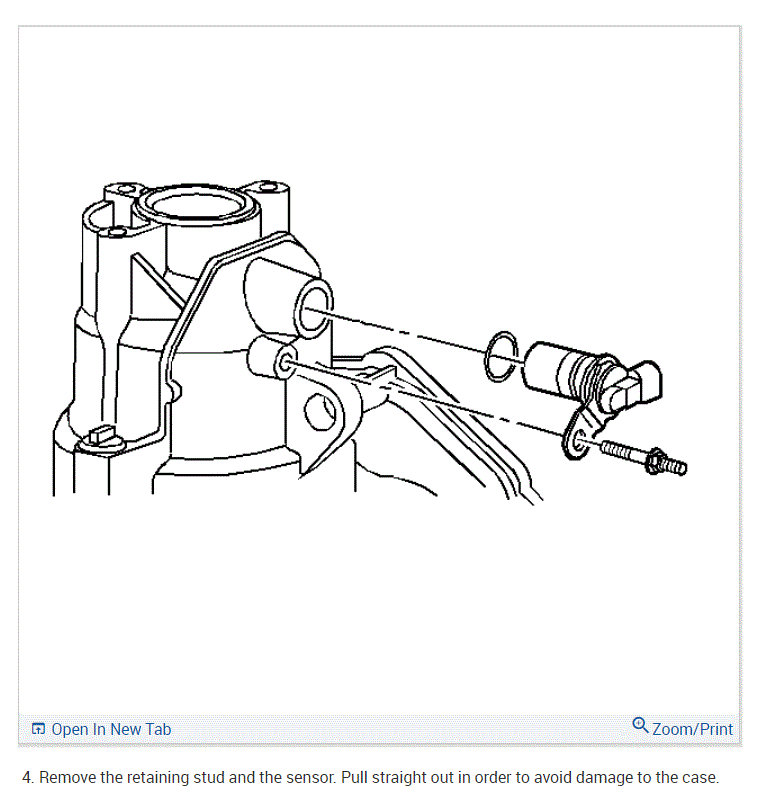 Open In New Tab

Zoom/Print

4. Remove the retaining stud and the sensor. Pull straight out in order to avoid damage to the case.