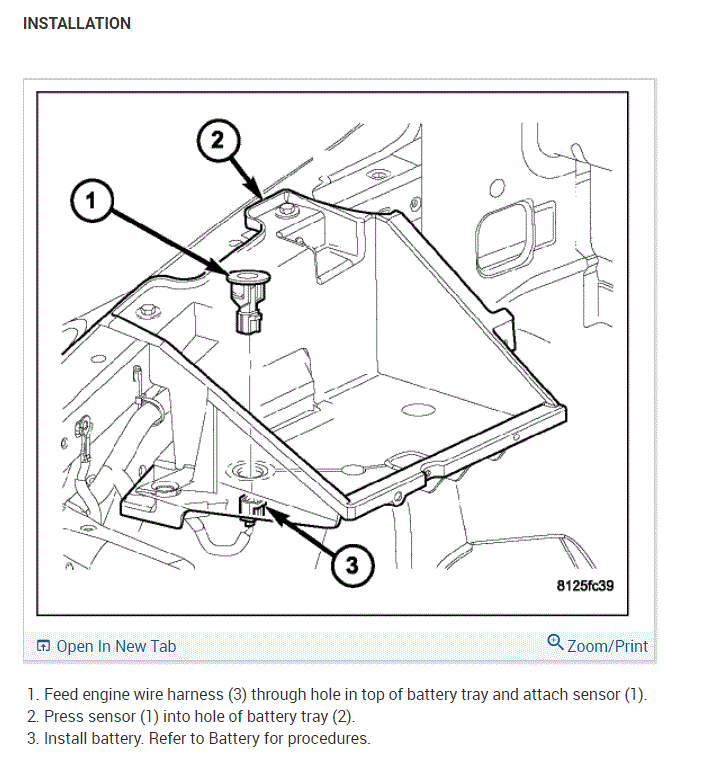 INSTALLATION

2

1

3

8125fc39

Open In New Tab

Zoom/Print

1. Feed engine wire harness (3) through hole in top of battery tray and attach sensor (1).
2. Press sensor (1) into hole of battery tray (2).
3. Install battery. Refer to Battery for procedures.