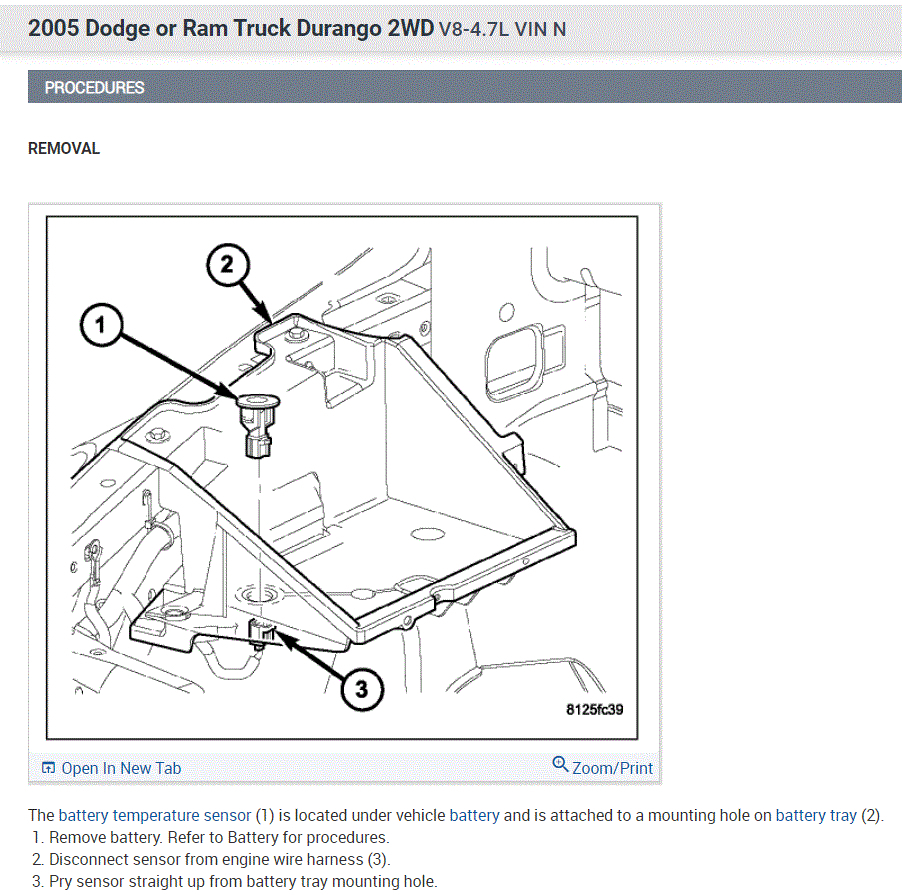 2005 Dodge or Ram Truck Durango 2WD V8-4.7L VIN N

PROCEDURES

REMOVAL

2
1
3
8125fc39

Open In New Tab
Zoom/Print

The battery temperature sensor (1) is located under vehicle battery and is attached to a mounting hole on battery tray (2).
1. Remove battery. Refer to Battery for procedures.
2. Disconnect sensor from engine wire harness (3).
3. Pry sensor straight up from battery tray mounting hole.