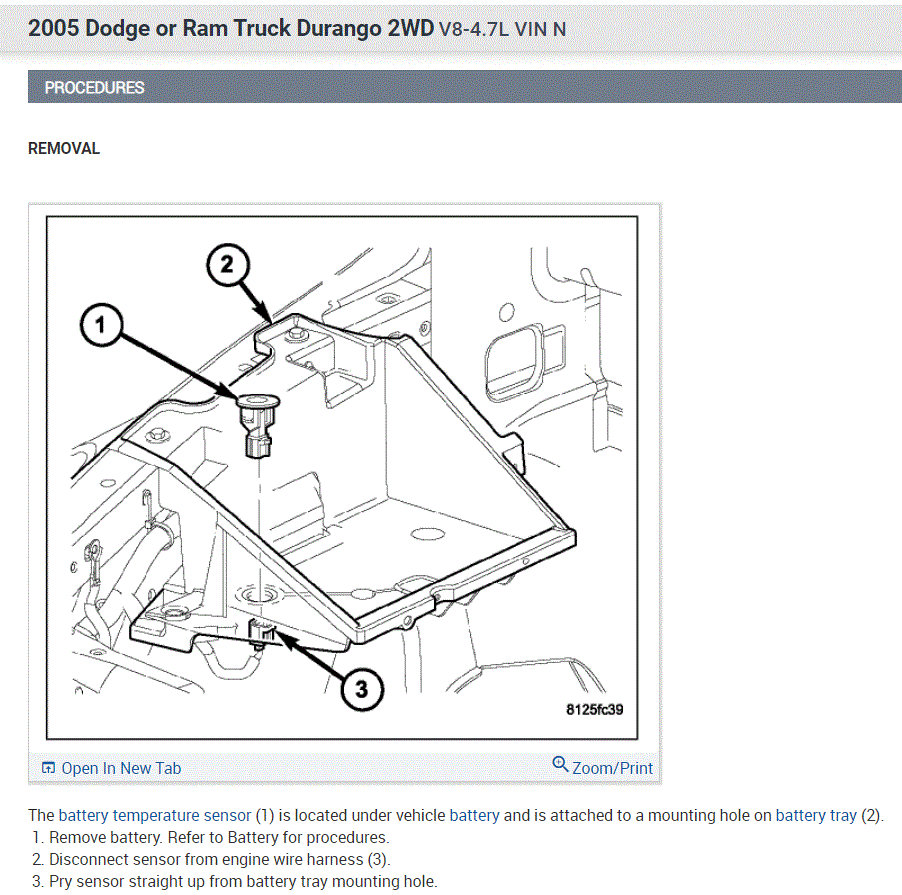 2005 Dodge or Ram Truck Durango 2WD V8-4.7L VIN N

PROCEDURES

REMOVAL

2
1
3
8125fc39

Open In New Tab
Zoom/Print

The battery temperature sensor (1) is located under vehicle battery and is attached to a mounting hole on battery tray (2).
1. Remove battery. Refer to Battery for procedures.
2. Disconnect sensor from engine wire harness (3).
3. Pry sensor straight up from battery tray mounting hole.