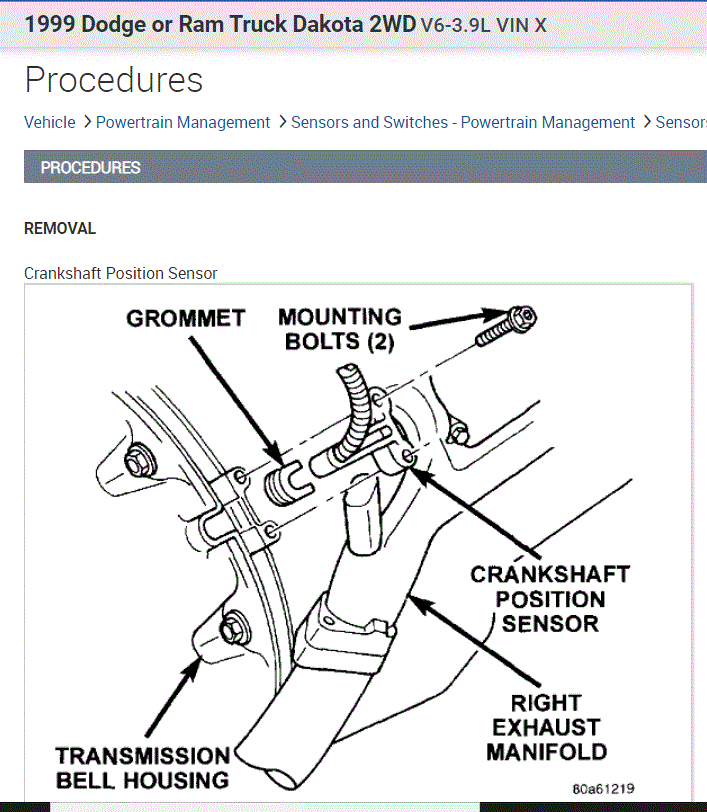 1999 Dodge or Ram Truck Dakota 2WD V6-3.9L VIN X

Procedures

Vehicle > Powertrain Management > Sensors and Switches - Powertrain Management > Sensors

PROCEDURES

REMOVAL

Crankshaft Position Sensor

GROMMET

MOUNTING BOLTS (2)

CRANKSHAFT POSITION SENSOR

RIGHT EXHAUST MANIFOLD

TRANSMISSION BELL HOUSING

80a61219