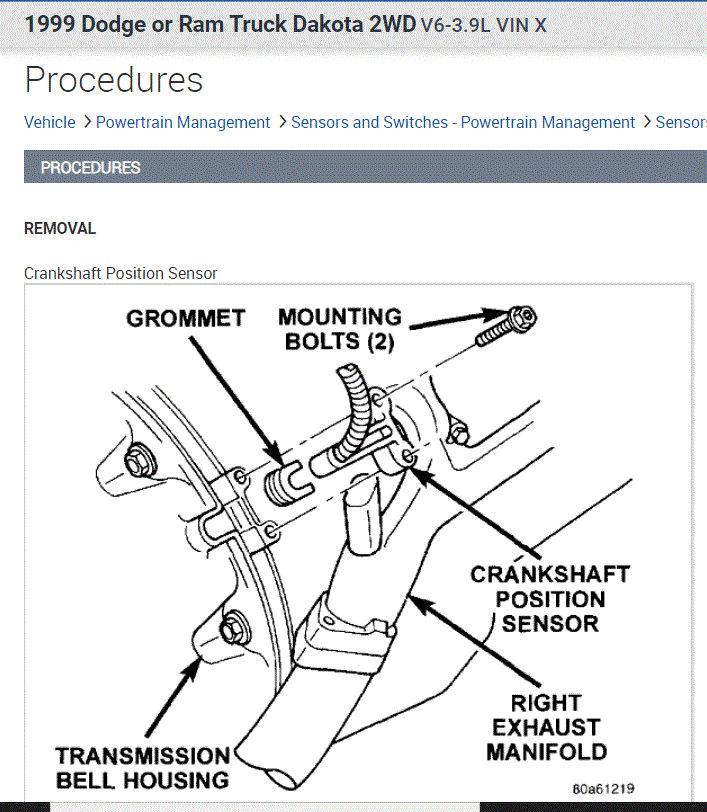 1999 Dodge or Ram Truck Dakota 2WD V6-3.9L VIN X

Procedures

Vehicle > Powertrain Management > Sensors and Switches - Powertrain Management > Sensors

PROCEDURES

REMOVAL

Crankshaft Position Sensor

GROMMET

MOUNTING BOLTS (2)

CRANKSHAFT POSITION SENSOR

RIGHT EXHAUST MANIFOLD

TRANSMISSION BELL HOUSING

80a61219