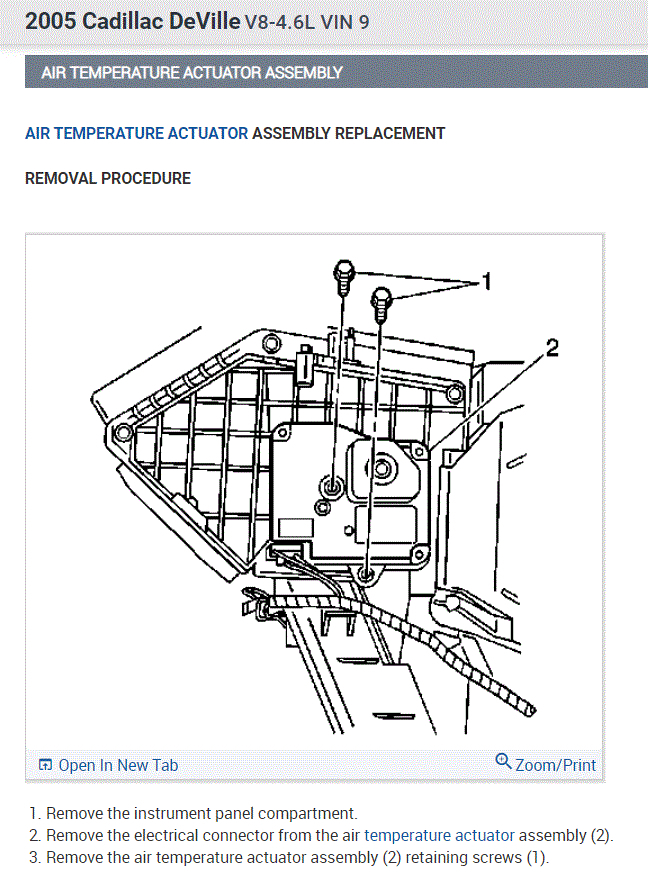 2005 Cadillac DeVille V8-4.6L VIN 9

AIR TEMPERATURE ACTUATOR ASSEMBLY

AIR TEMPERATURE ACTUATOR ASSEMBLY REPLACEMENT

REMOVAL PROCEDURE

1

2

Open In New Tab

Zoom/Print

1. Remove the instrument panel compartment.
2. Remove the electrical connector from the air temperature actuator assembly (2).
3. Remove the air temperature actuator assembly (2) retaining screws (1).