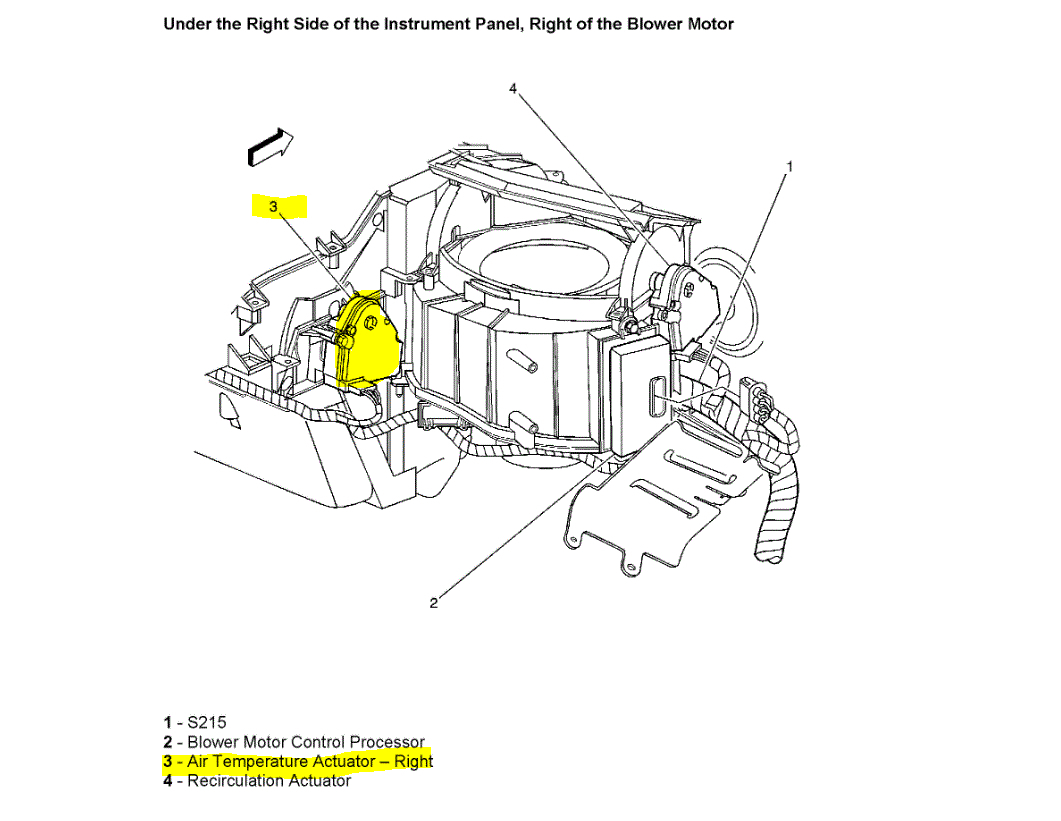 Under the Right Side of the Instrument Panel, Right of the Blower Motor

4

1

3

2

1 - S215
2 - Blower Motor Control Processor
3 - Air Temperature Actuator – Right
4 - Recirculation Actuator