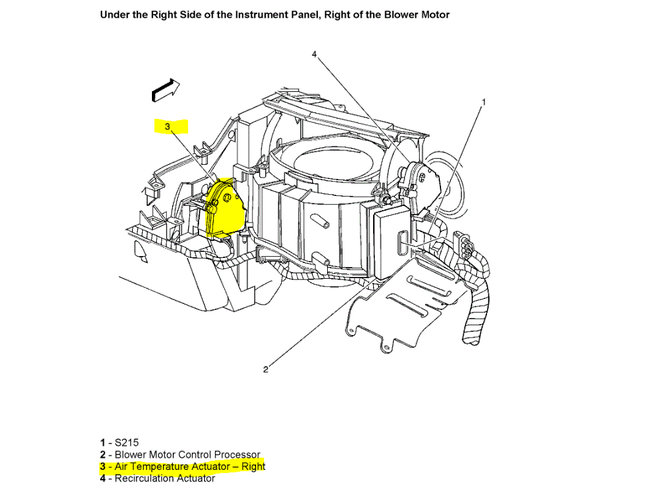 Under the Right Side of the Instrument Panel, Right of the Blower Motor

4

1

3

2

1 - S215
2 - Blower Motor Control Processor
3 - Air Temperature Actuator – Right
4 - Recirculation Actuator