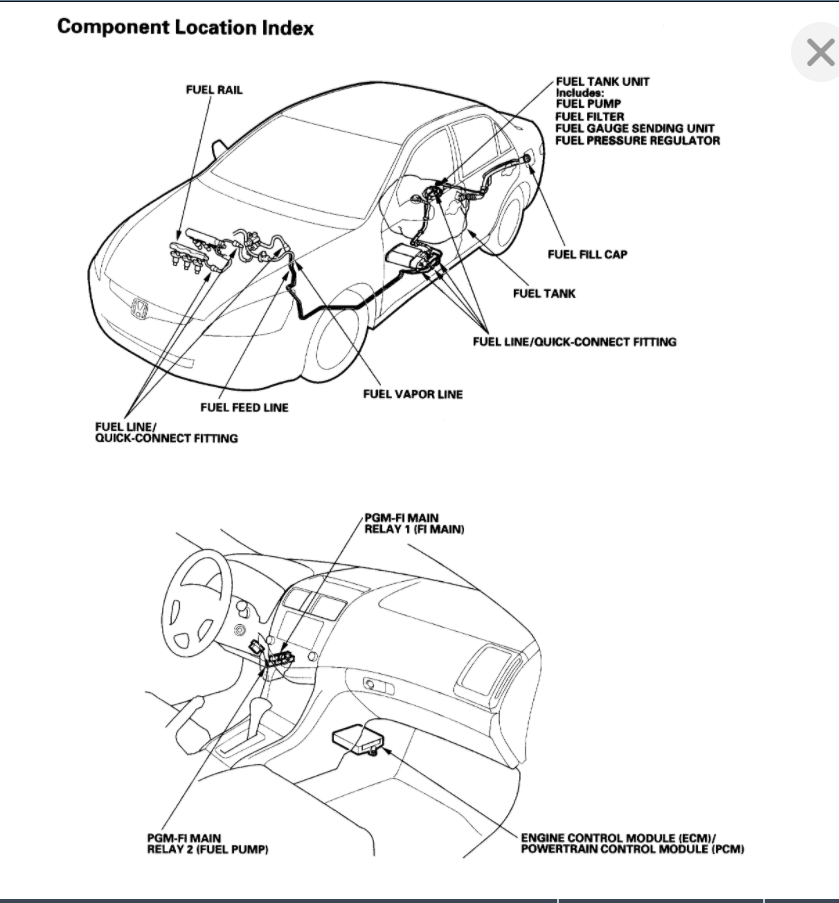 Component Location Index

FUEL RAIL

FUEL TANK UNIT
Includes:
FUEL PUMP
FUEL FILTER
FUEL GAUGE SENDING UNIT
FUEL PRESSURE REGULATOR

FUEL FILL CAP

FUEL TANK

FUEL LINE/QUICK-CONNECT FITTING

FUEL VAPOR LINE

FUEL FEED LINE

FUEL LINE/
QUICK-CONNECT FITTING

PGM-FI MAIN
RELAY 1 (FI MAIN)

PGM-FI MAIN
RELAY 2 (FUEL PUMP)

ENGINE CONTROL MODULE (ECM)/
POWERTRAIN CONTROL MODULE (PCM)