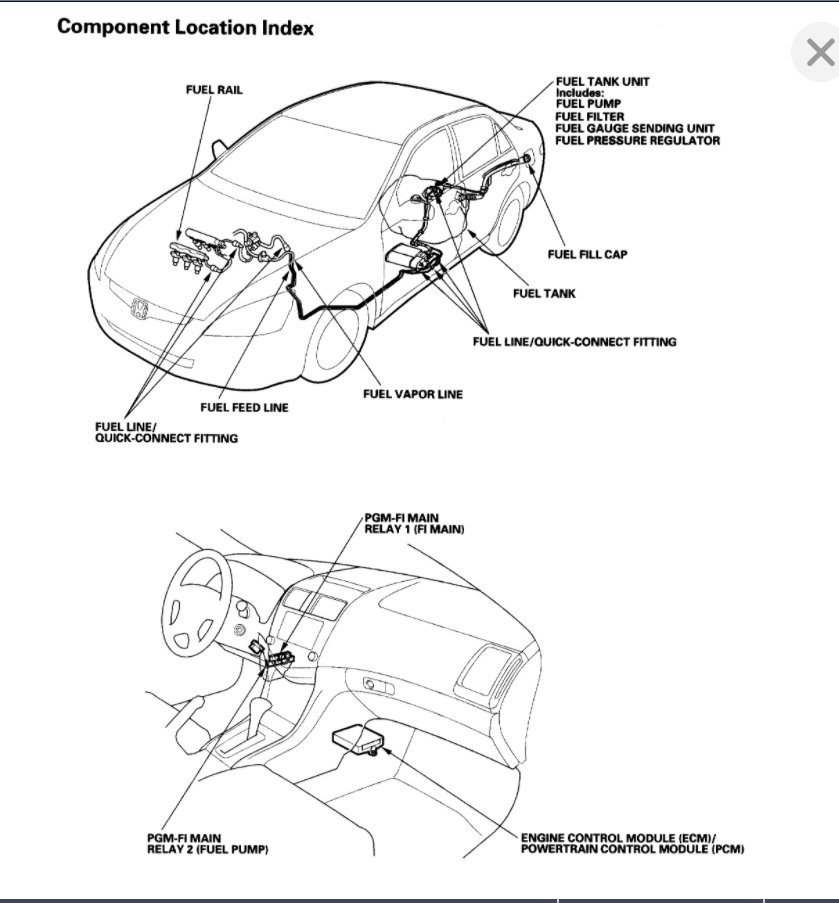 Component Location Index

FUEL RAIL

FUEL TANK UNIT
Includes:
FUEL PUMP
FUEL FILTER
FUEL GAUGE SENDING UNIT
FUEL PRESSURE REGULATOR

FUEL FILL CAP

FUEL TANK

FUEL LINE/QUICK-CONNECT FITTING

FUEL VAPOR LINE

FUEL FEED LINE

FUEL LINE/
QUICK-CONNECT FITTING

PGM-FI MAIN
RELAY 1 (FI MAIN)

PGM-FI MAIN
RELAY 2 (FUEL PUMP)

ENGINE CONTROL MODULE (ECM)/
POWERTRAIN CONTROL MODULE (PCM)