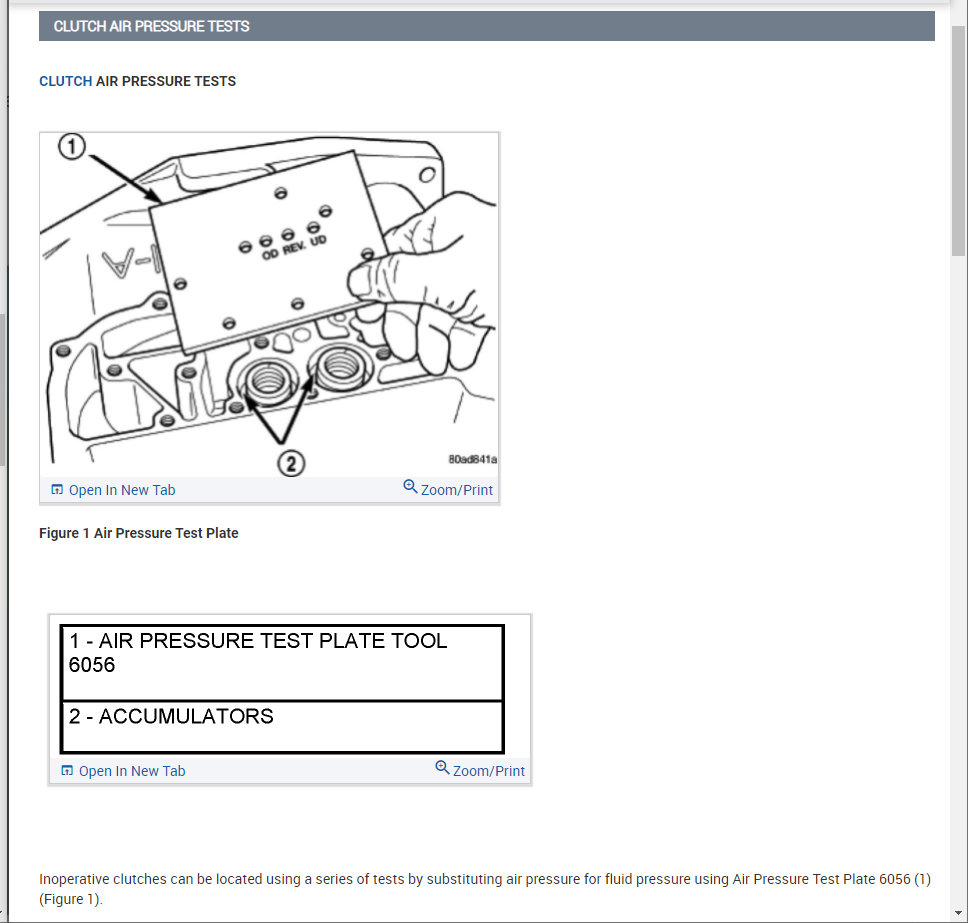 CLUTCH AIR PRESSURE TESTS

CLUTCH AIR PRESSURE TESTS

1

OD REV. UD

2

80ad841a

Open In New Tab

Zoom/Print

Figure 1 Air Pressure Test Plate

| 1 - AIR PRESSURE TEST PLATE TOOL 6056 |
|---|
| 2 - ACCUMULATORS |

Open In New Tab

Zoom/Print

Inoperative clutches can be located using a series of tests by substituting air pressure for fluid pressure using Air Pressure Test Plate 6056 (1) (Figure 1).