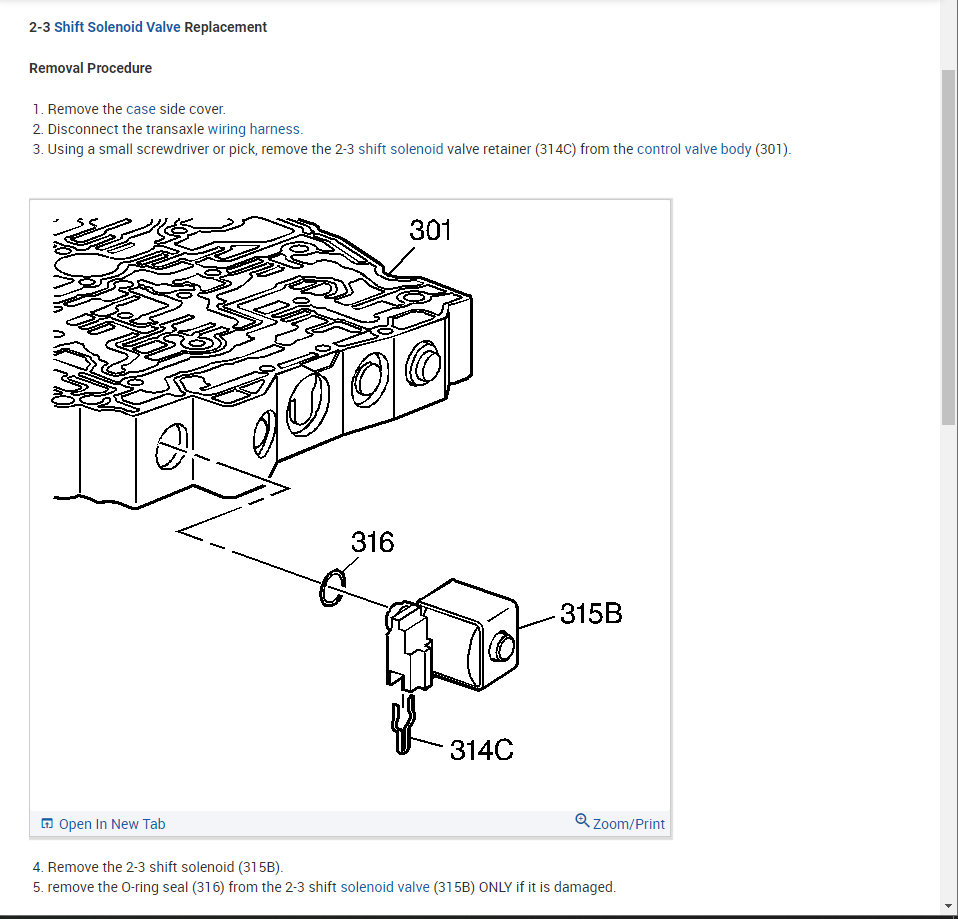 2-3 Shift Solenoid Valve Replacement

Removal Procedure

1. Remove the case side cover.
2. Disconnect the transaxle wiring harness.
3. Using a small screwdriver or pick, remove the 2-3 shift solenoid valve retainer (314C) from the control valve body (301).

301

316

315B

314C

Open In New Tab

Zoom/Print

4. Remove the 2-3 shift solenoid (315B).
5. remove the O-ring seal (316) from the 2-3 shift solenoid valve (315B) ONLY if it is damaged.