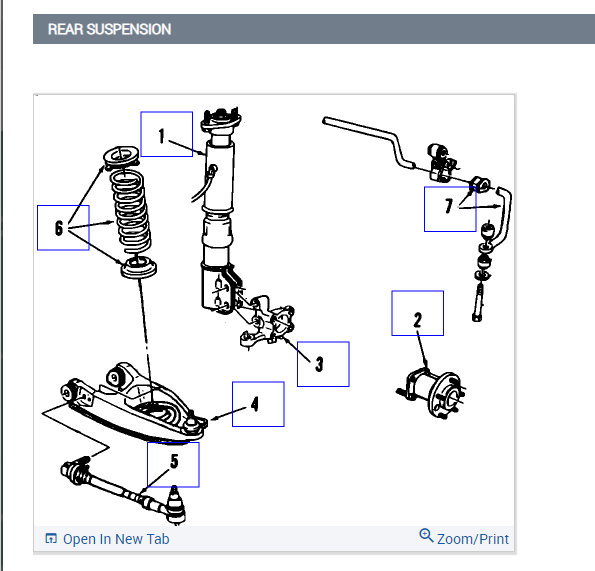 REAR SUSPENSION

1

6

7

2

3

4

5

Open In New Tab

Zoom/Print