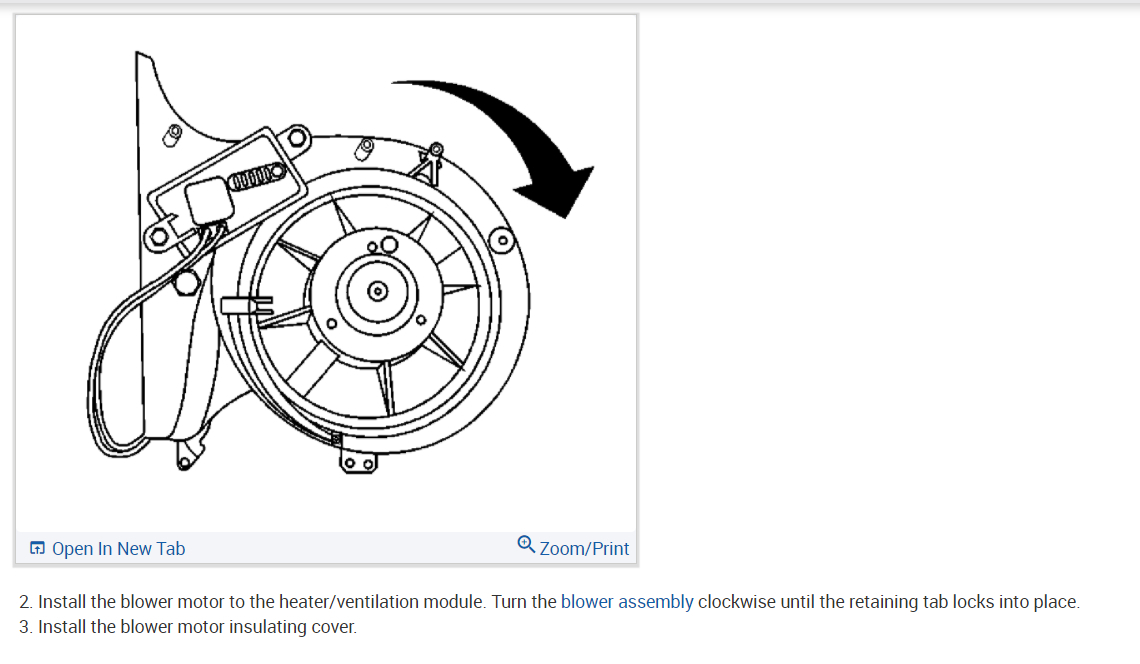 Open In New Tab

Zoom/Print

2. Install the blower motor to the heater/ventilation module. Turn the blower assembly clockwise until the retaining tab locks into place.
3. Install the blower motor insulating cover.