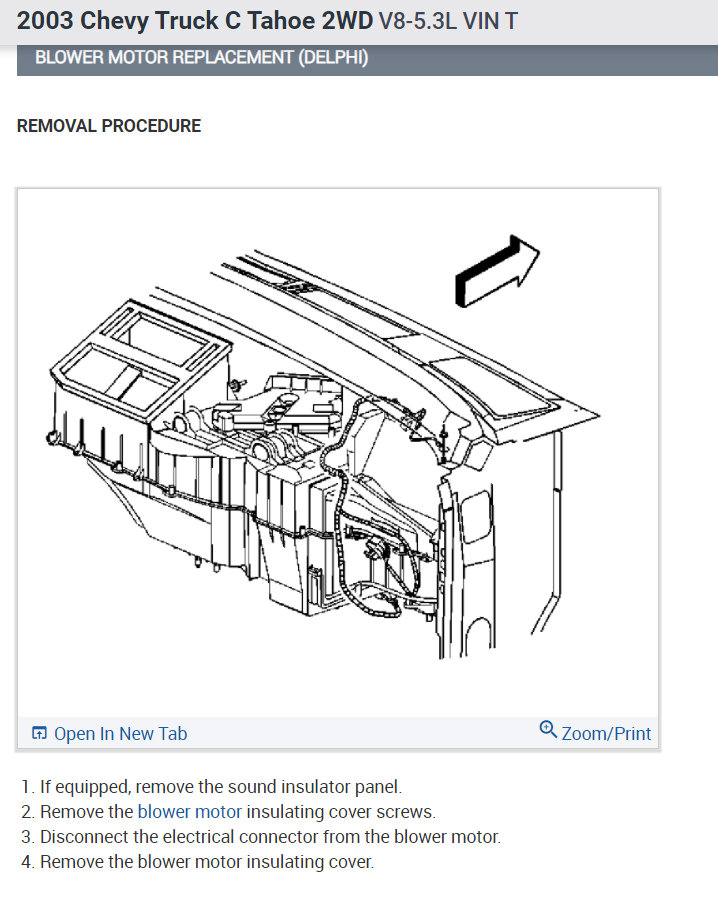 2003 Chevy Truck C Tahoe 2WD V8-5.3L VIN T

BLOWER MOTOR REPLACEMENT (DELPHI)

REMOVAL PROCEDURE

Open In New Tab

Zoom/Print

1. If equipped, remove the sound insulator panel.
2. Remove the blower motor insulating cover screws.
3. Disconnect the electrical connector from the blower motor.
4. Remove the blower motor insulating cover.