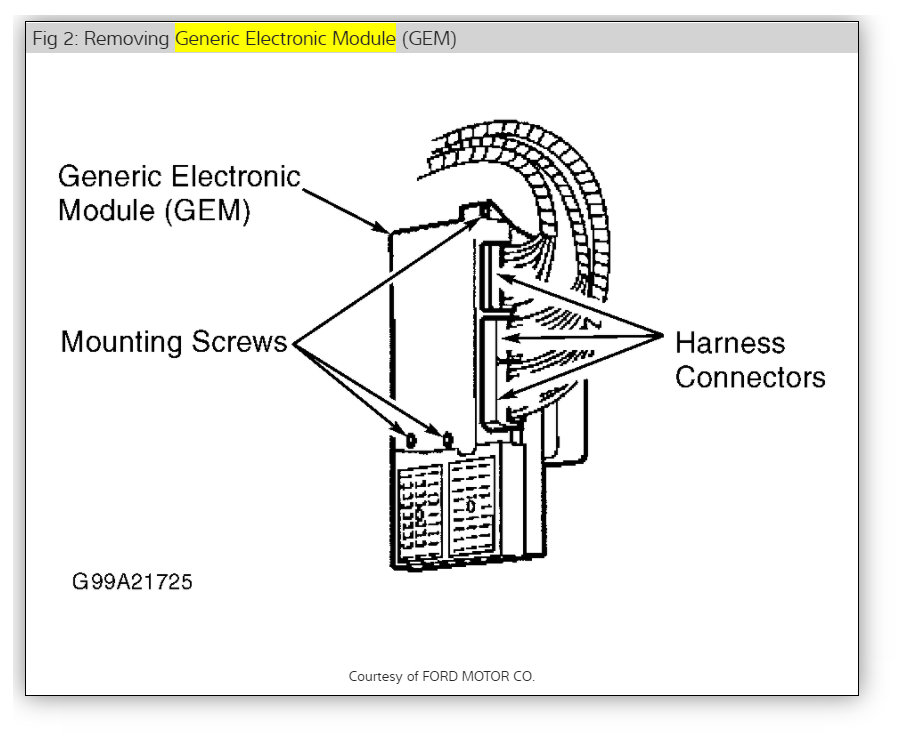 Fig 2: Removing Generic Electronic Module (GEM)

Generic Electronic Module (GEM)

Mounting Screws

Harness Connectors

G99A21725

Courtesy of FORD MOTOR CO.