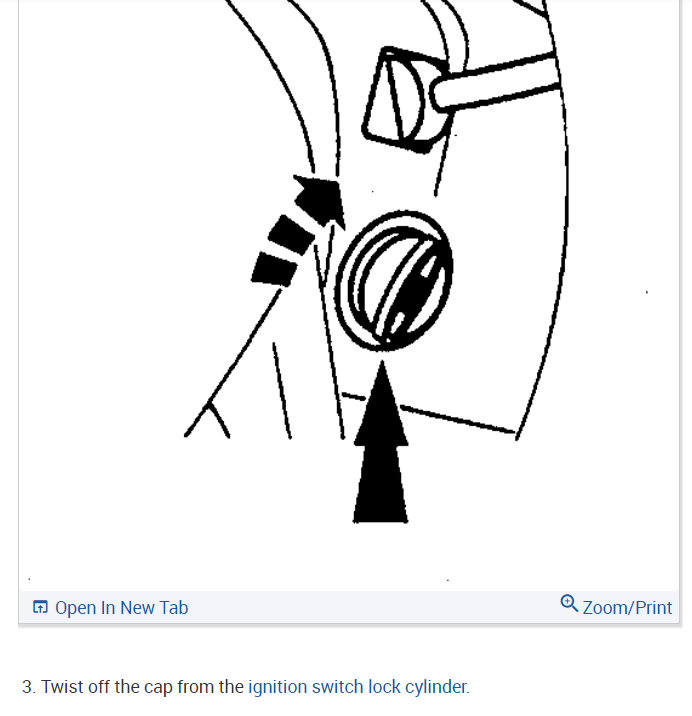 Open In New Tab

Zoom/Print

3. Twist off the cap from the ignition switch lock cylinder.