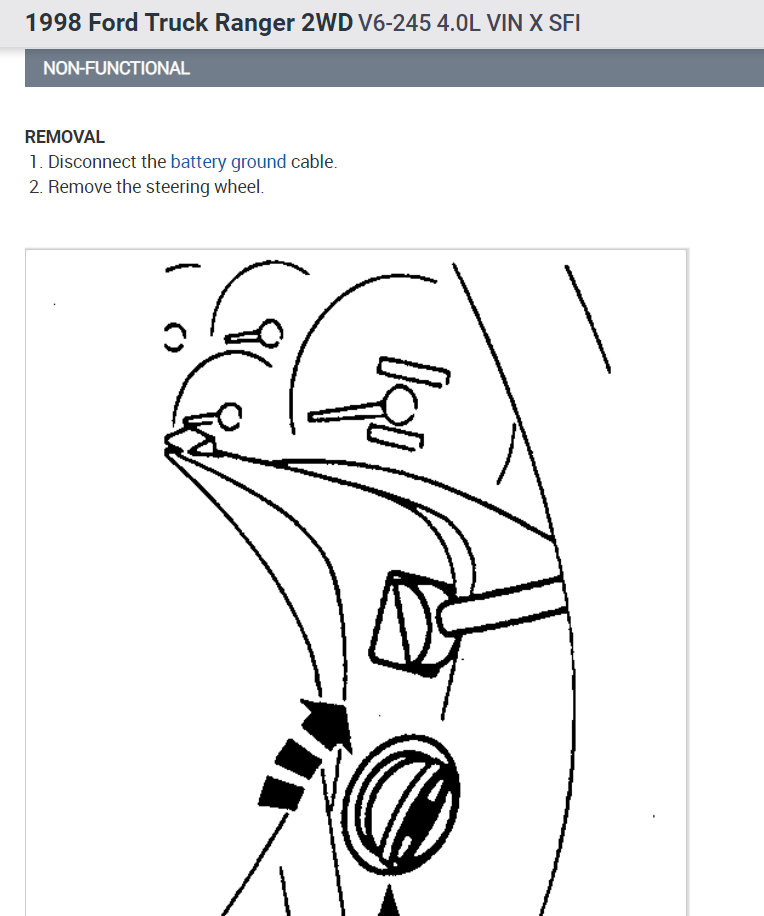 1998 Ford Truck Ranger 2WD V6-245 4.0L VIN X SFI

NON-FUNCTIONAL

REMOVAL
1. Disconnect the battery ground cable.
2. Remove the steering wheel.