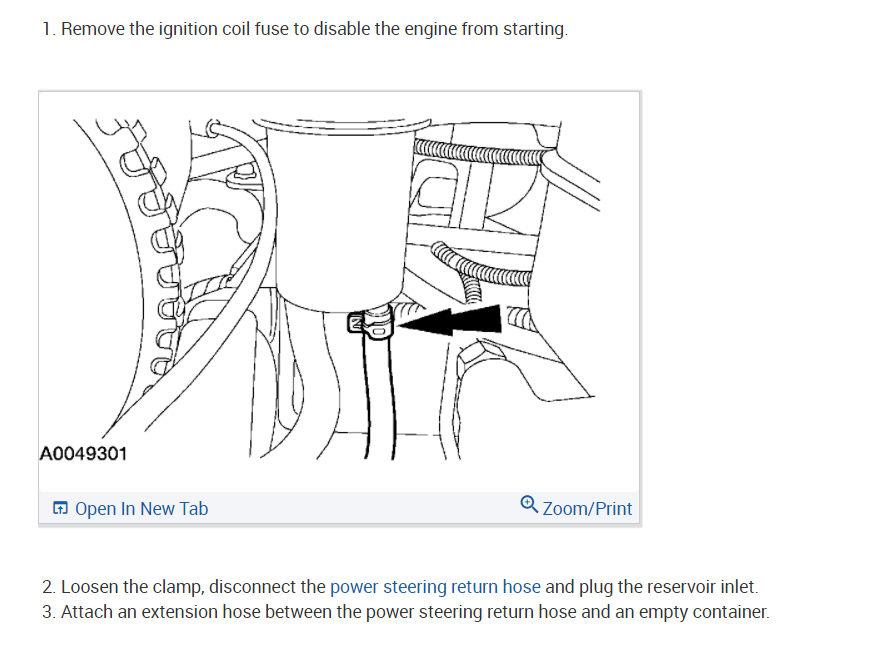 1. Remove the ignition coil fuse to disable the engine from starting.

A0049301

Open In New Tab

Zoom/Print

2. Loosen the clamp, disconnect the power steering return hose and plug the reservoir inlet.
3. Attach an extension hose between the power steering return hose and an empty container.