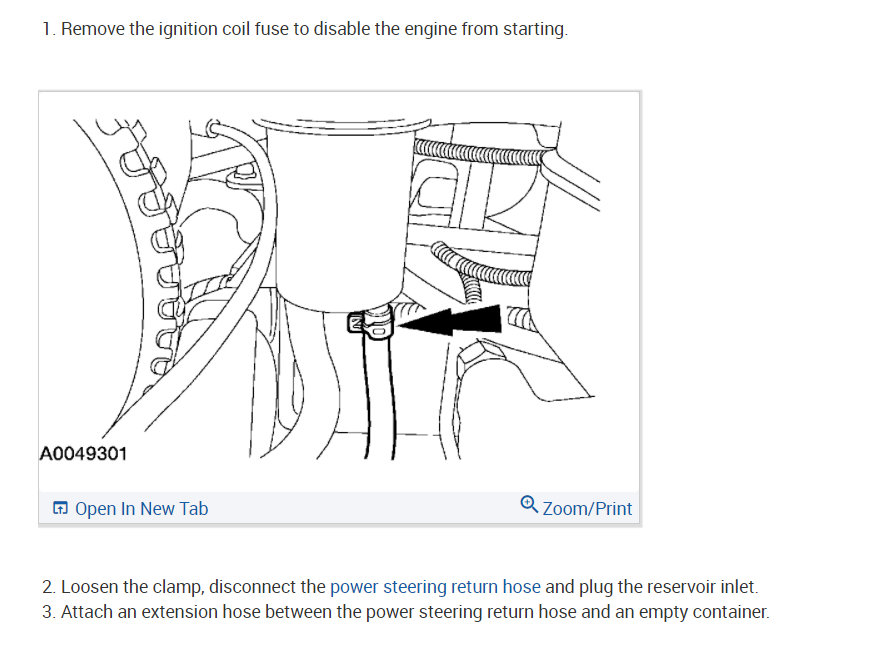 1. Remove the ignition coil fuse to disable the engine from starting.

A0049301

Open In New Tab

Zoom/Print

2. Loosen the clamp, disconnect the power steering return hose and plug the reservoir inlet.
3. Attach an extension hose between the power steering return hose and an empty container.