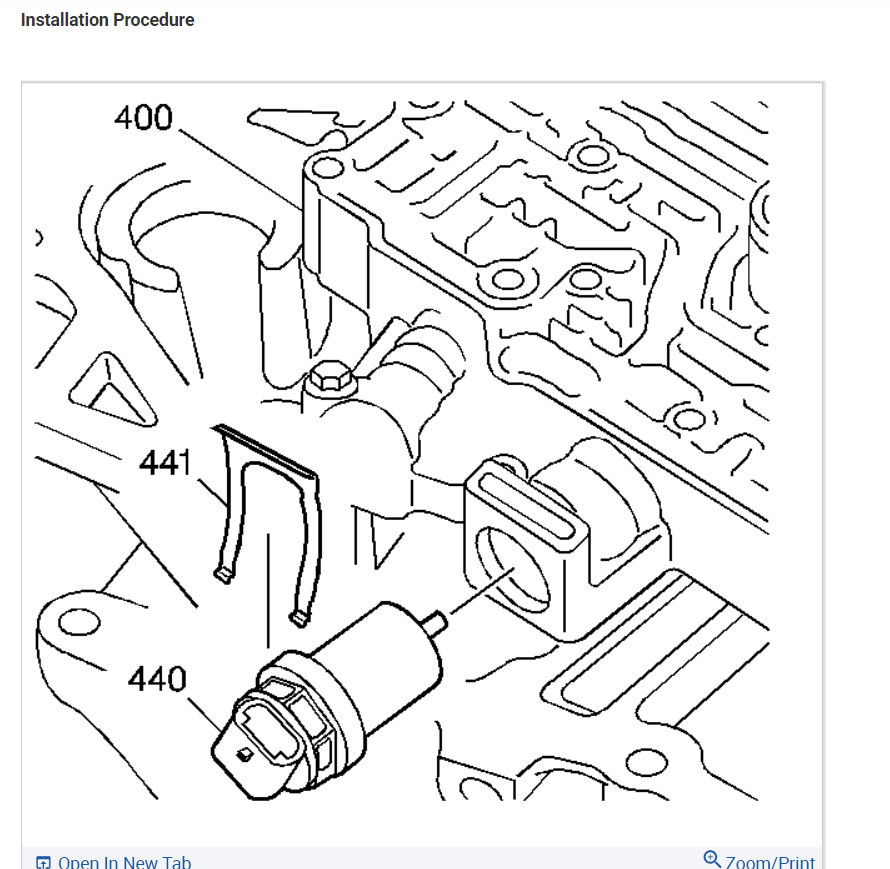 Installation Procedure

400

441

440

Open In New Tab

Zoom/Print