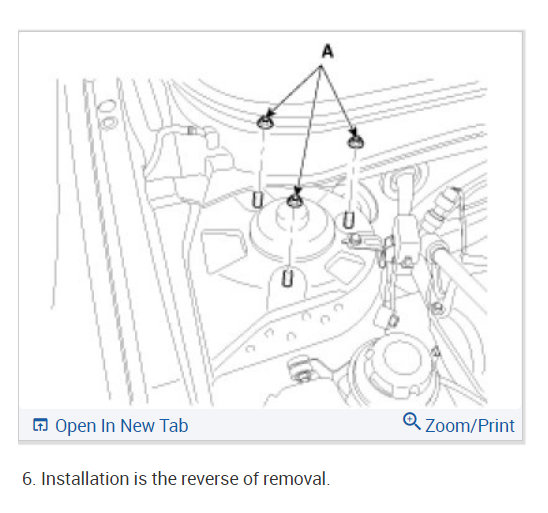 A

Open In New Tab

Zoom/Print

6. Installation is the reverse of removal.