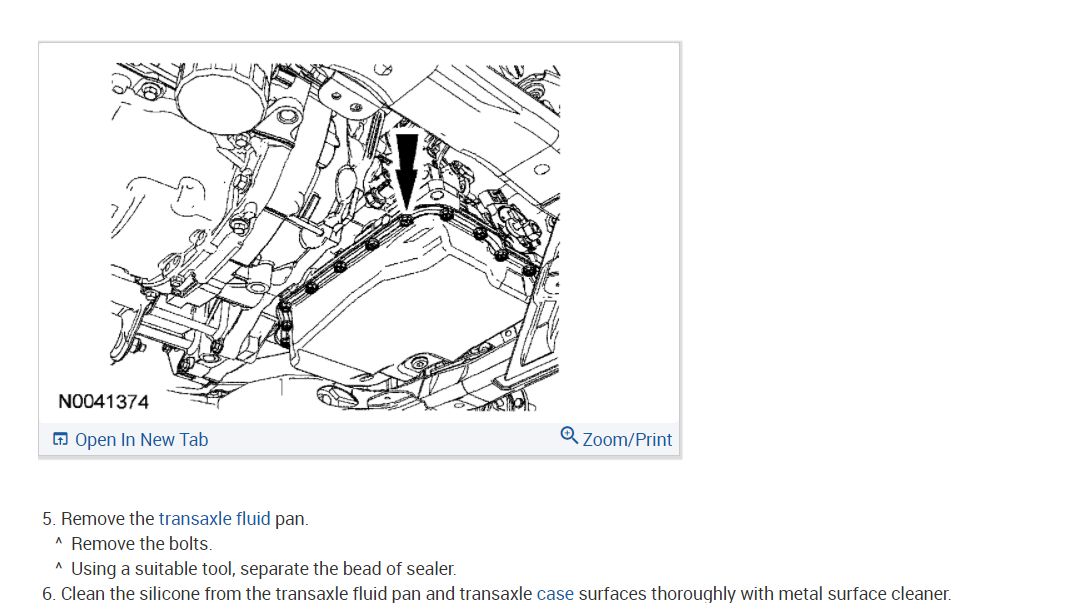 N0041374

Open In New Tab

Zoom/Print

5. Remove the transaxle fluid pan.

^ Remove the bolts.

^ Using a suitable tool, separate the bead of sealer.

6. Clean the silicone from the transaxle fluid pan and transaxle case surfaces thoroughly with metal surface cleaner.