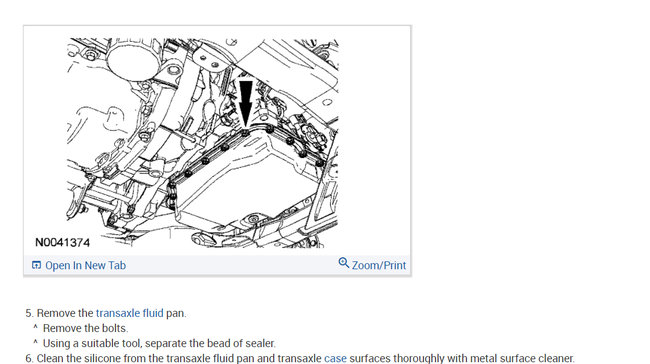 N0041374

Open In New Tab

Zoom/Print

5. Remove the transaxle fluid pan.
^ Remove the bolts.
^ Using a suitable tool, separate the bead of sealer.
6. Clean the silicone from the transaxle fluid pan and transaxle case surfaces thoroughly with metal surface cleaner.