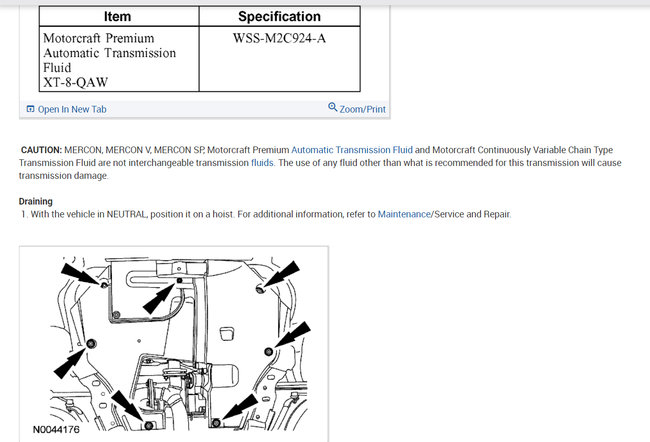 | Item | Specification |
|---|---|
| Motorcraft Premium Automatic Transmission Fluid XT-8-QAW | WSS-M2C924-A |

Open In New Tab

Zoom/Print

CAUTION: MERCON, MERCON V, MERCON SP, Motorcraft Premium Automatic Transmission Fluid and Motorcraft Continuously Variable Chain Type Transmission Fluid are not interchangeable transmission fluids. The use of any fluid other than what is recommended for this transmission will cause transmission damage.

Draining

1. With the vehicle in NEUTRAL, position it on a hoist. For additional information, refer to Maintenance/Service and Repair.

N0044176