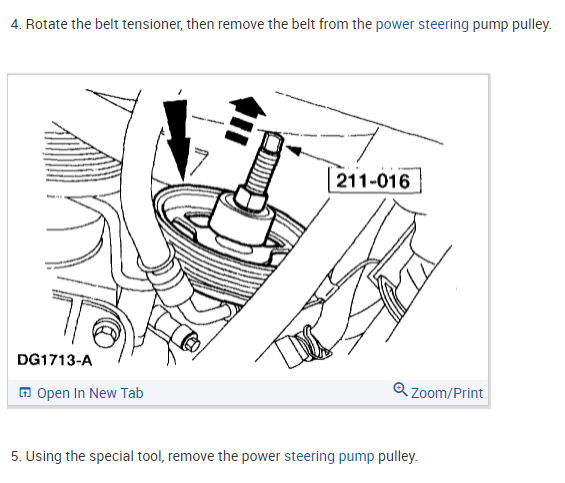 4. Rotate the belt tensioner, then remove the belt from the power steering pump pulley.

211-016

DG1713-A

Open In New Tab

Zoom/Print

5. Using the special tool, remove the power steering pump pulley.